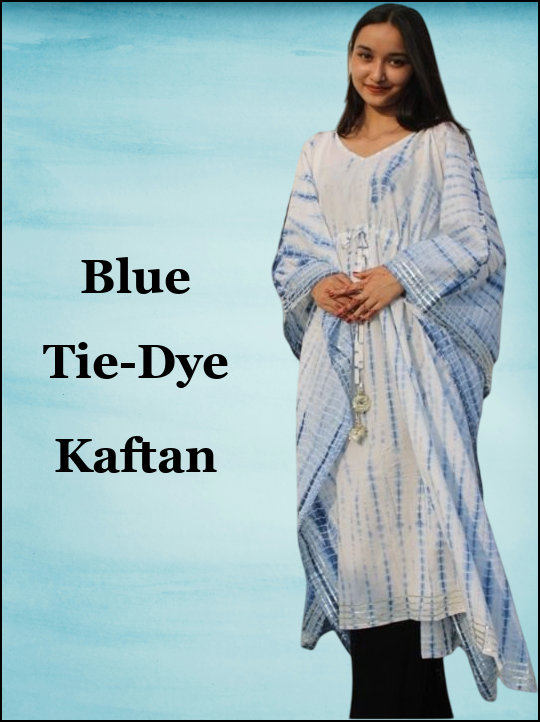 Blue
Tie-Dye
Kaftan